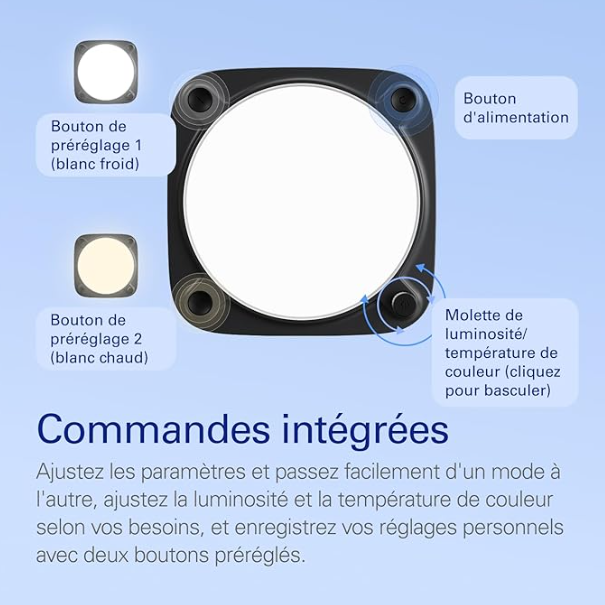 Bouton de préréglage 1 (blanc froid)

Bouton d'alimentation

Bouton de préréglage 2 (blanc chaud)

Molette de luminosité/ température de couleur (cliquez pour basculer)

Commandes intégrées

Ajustez les paramètres et passez facilement d'un mode à l'autre, ajustez la luminosité et la température de couleur selon vos besoins, et enregistrez vos réglages personnels avec deux boutons préréglés.